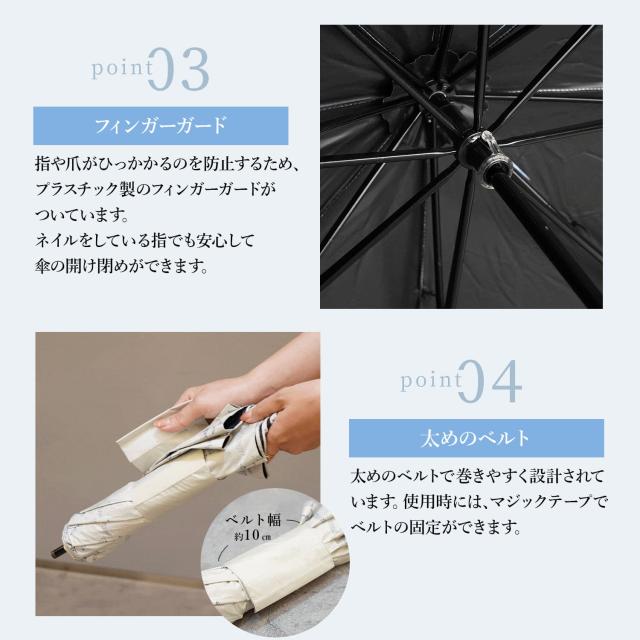 point 03

フィンガーガード

指や爪がひっかかるのを防止するため、プラスチック製のフィンガーガードがついています。
ネイルをしている指でも安心して傘の開け閉めができます。

point 04

太めのベルト

太めのベルトで巻きやすく設計されています。使用時には、マジックテープでベルトの固定ができます。

ベルト幅
約10cm