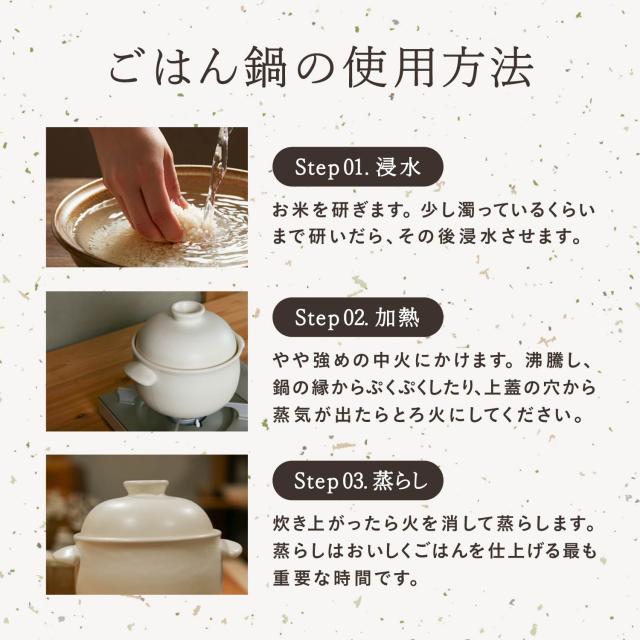 ごはん鍋の使用方法

Step 01. 浸水

お米を研ぎます。少し濁っているくらいまで研いだら、その後浸水させます。

Step 02. 加熱

やや強めの中火にかけます。沸騰し、鍋の縁からぷくぷくしたり、上蓋の穴から蒸気が出たらとろ火にしてください。

Step 03. 蒸らし

炊き上がったら火を消して蒸らします。蒸らしはおいしくごはんを仕上げる最も重要な時間です。