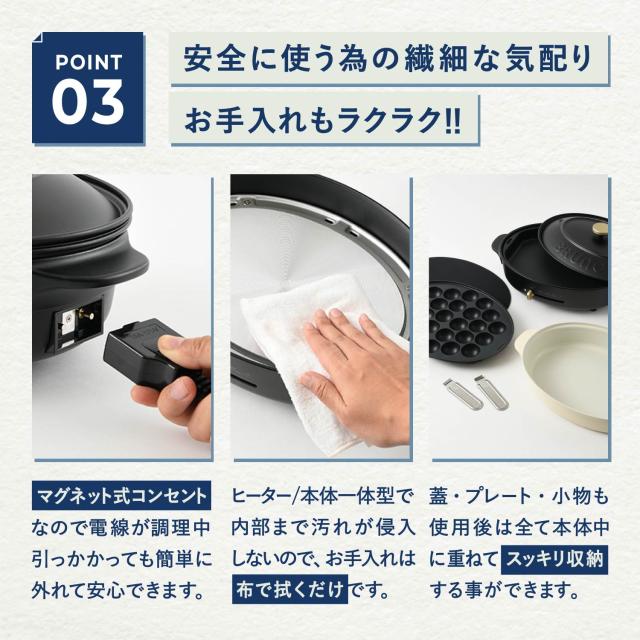 POINT
03

安全に使う為の繊細な気配り

お手入れもラクラク!!

マグネット式コンセントなので電線が調理中引っかかっても簡単に外れて安心できます。

ヒーター/本体一体型で内部まで汚れが侵入しないので、お手入れは布で拭くだけです。

蓋・プレート・小物も使用後は全て本体中に重ねてスッキリ収納する事ができます。