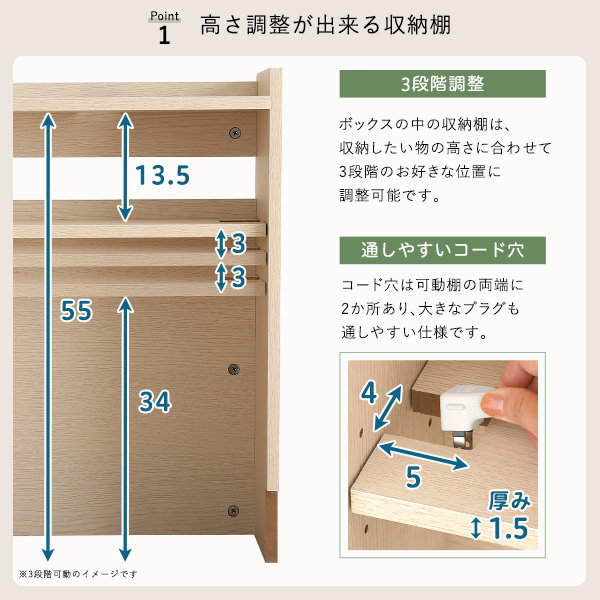 Point 1 高さ調整が出来る収納棚

13.5

3

3

55

34

※3段階可動のイメージです

3段階調整

ボックスの中の収納棚は、収納したい物の高さに合わせて3段階のお好きな位置に調整可能です。

通しやすいコード穴

コード穴は可動棚の両端に2か所あり、大きなプラグも通しやすい仕様です。

4

5

厚み

1.5