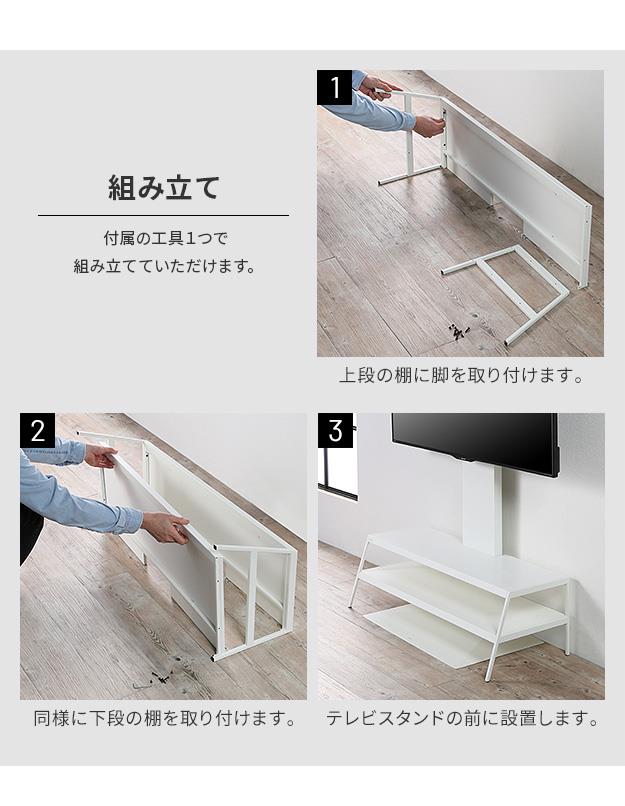 組み立て

付属の工具1つで
組み立てていただけます。

1

上段の棚に脚を取り付けます。

2

同様に下段の棚を取り付けます。

3

テレビスタンドの前に設置します。