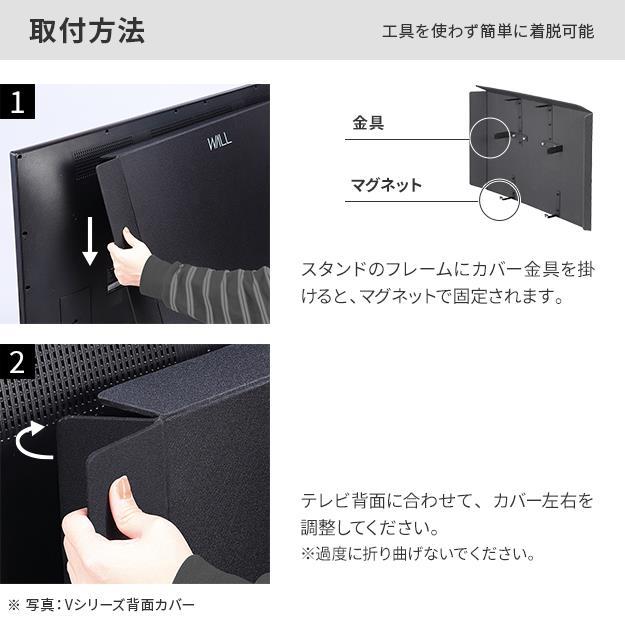 取付方法

工具を使わず簡単に着脱可能

1

WALL

金具

マグネット

スタンドのフレームにカバー金具を掛けると、マグネットで固定されます。

2

テレビ背面に合わせて、カバー左右を調整してください。
※過度に折り曲げないでください。

※ 写真：Vシリーズ背面カバー