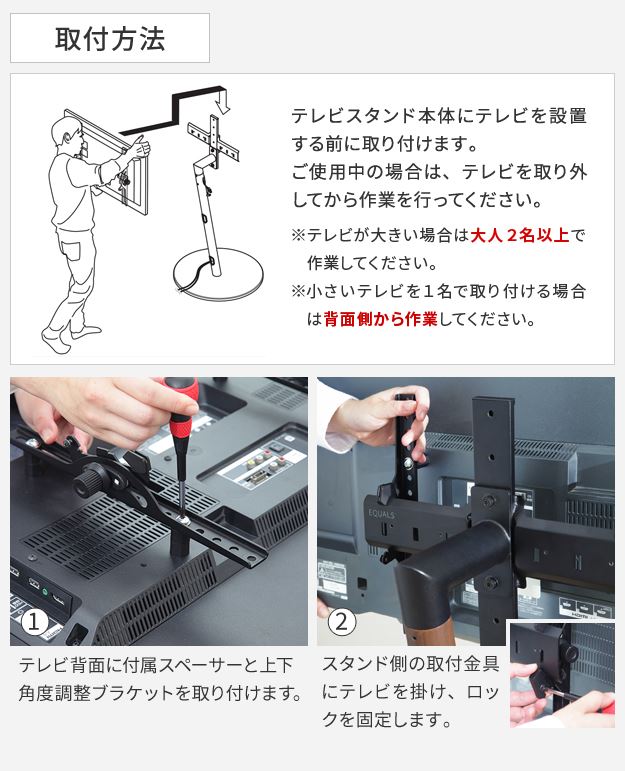 取付方法

テレビスタンド本体にテレビを設置する前に取り付けます。
ご使用中の場合は、テレビを取り外してから作業を行ってください。

※テレビが大きい場合は大人２名以上で作業してください。
※小さいテレビを１名で取り付ける場合は背面側から作業してください。

EQUALS

①
テレビ背面に付属スペーサーと上下角度調整ブラケットを取り付けます。

②
スタンド側の取付金具にテレビを掛け、ロックを固定します。