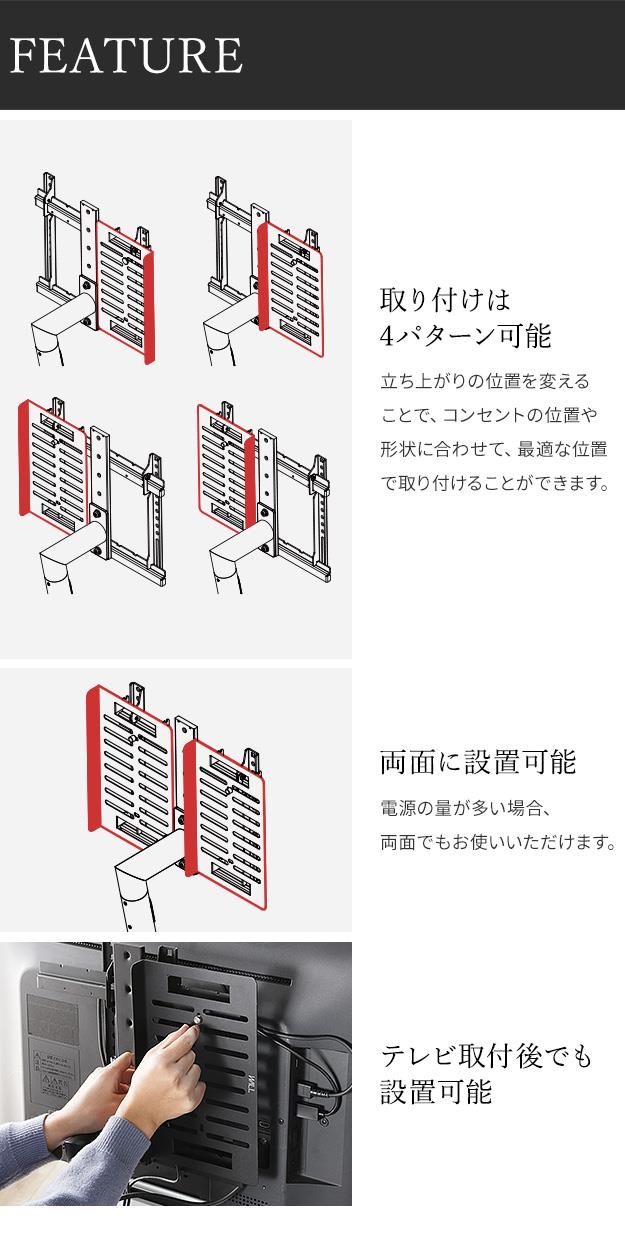 FEATURE

取り付けは
4パターン可能

立ち上がりの位置を変えることで、コンセントの位置や形状に合わせて、最適な位置で取り付けることができます。

両面に設置可能

電源の量が多い場合、
両面でもお使いいただけます。

テレビ取付後でも
設置可能