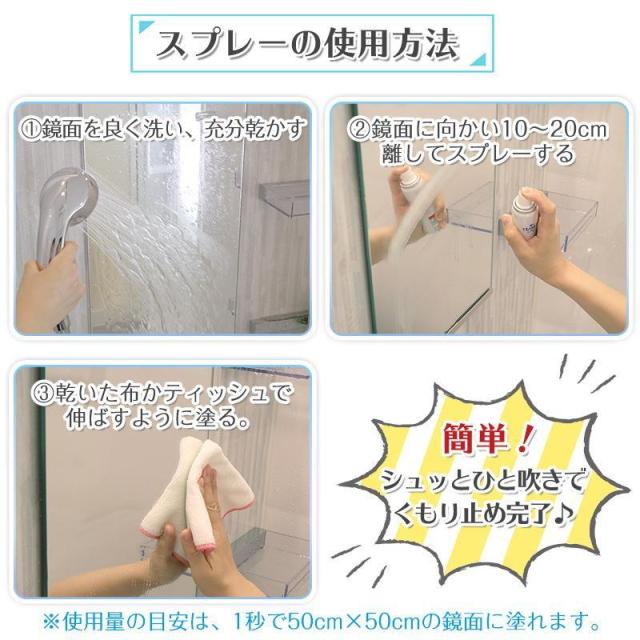 スプレーの使用方法

①鏡面を良く洗い、充分乾かす

②鏡面に向かい10～20cm離してスプレーする

③乾いた布かティッシュで伸ばすように塗る。

簡単！
シュッとひと吹きで
くもり止め完了♪

※使用量の目安は、1秒で50cm×50cmの鏡面に塗れます。