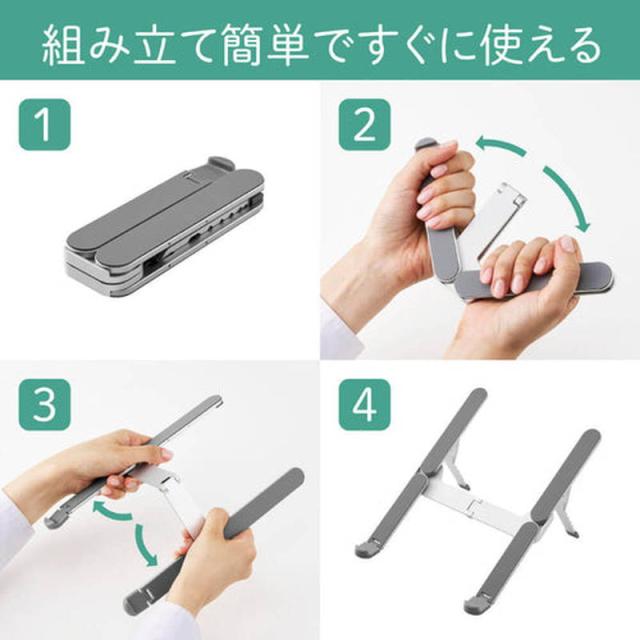 組み立て簡単ですぐに使える

1

2

3

4