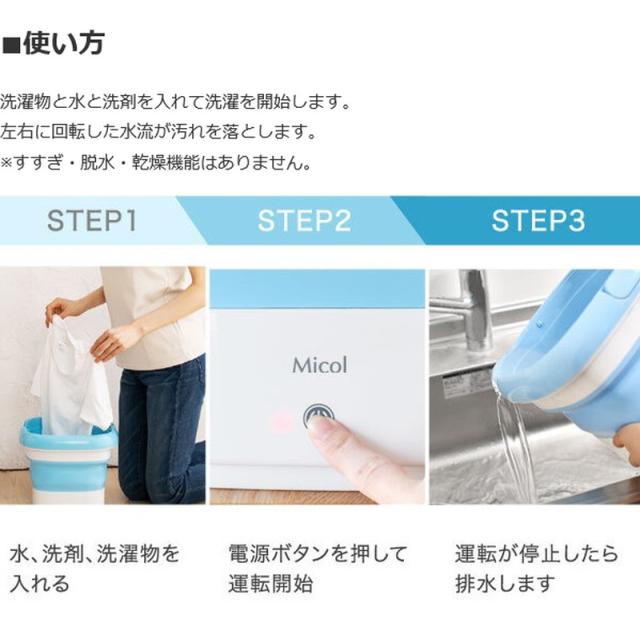 ■使い方

洗濯物と水と洗剤を入れて洗濯を開始します。
左右に回転した水流が汚れを落とします。
※すすぎ・脱水・乾燥機能はありません。

STEP1

STEP2

STEP3

Micol

水、洗剤、洗濯物を入れる

電源ボタンを押して運転開始

運転が停止したら排水します