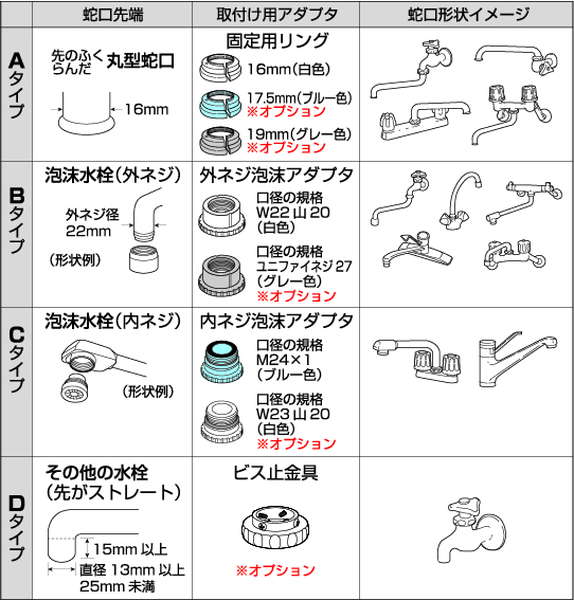 |  | 蛇口先端 | 取付け用アダプタ | 蛇口形状イメージ |
|---|---|---|---|
| Aタイプ | 先のふくらんだ 丸型蛇口 16mm | 固定用リング 16mm(白色) 17.5mm(ブルー色) ※オプション 19mm(グレー色) ※オプション |  |
| Bタイプ | 泡沫水栓(外ネジ) 外ネジ径 22mm (形状例) | 外ネジ泡沫アダプタ 口径の規格 W22 山 20 (白色) 口径の規格 ユニファイネジ 27 (グレー色) ※オプション |  |
| Cタイプ | 泡沫水栓(内ネジ) (形状例) | 内ネジ泡沫アダプタ 口径の規格 M24×1 (ブルー色) 口径の規格 W23 山 20 (白色) ※オプション |  |
| Dタイプ | その他の水栓 (先がストレート) 15mm 以上 直径 13mm 以上 25mm 未満 | ビス止金具 ※オプション |  |