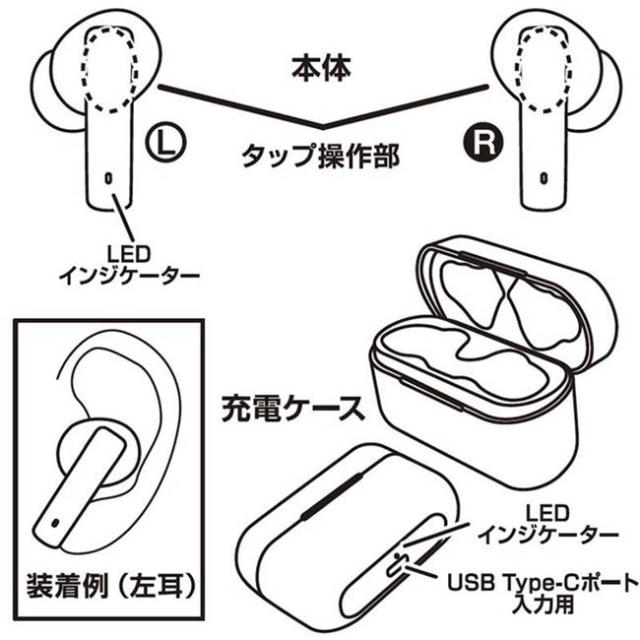 本体

Ⓛ

タップ操作部

Ⓡ

LED
インジケーター

充電ケース

装着例（左耳）

LED
インジケーター

USB Type-Cポート
入力用