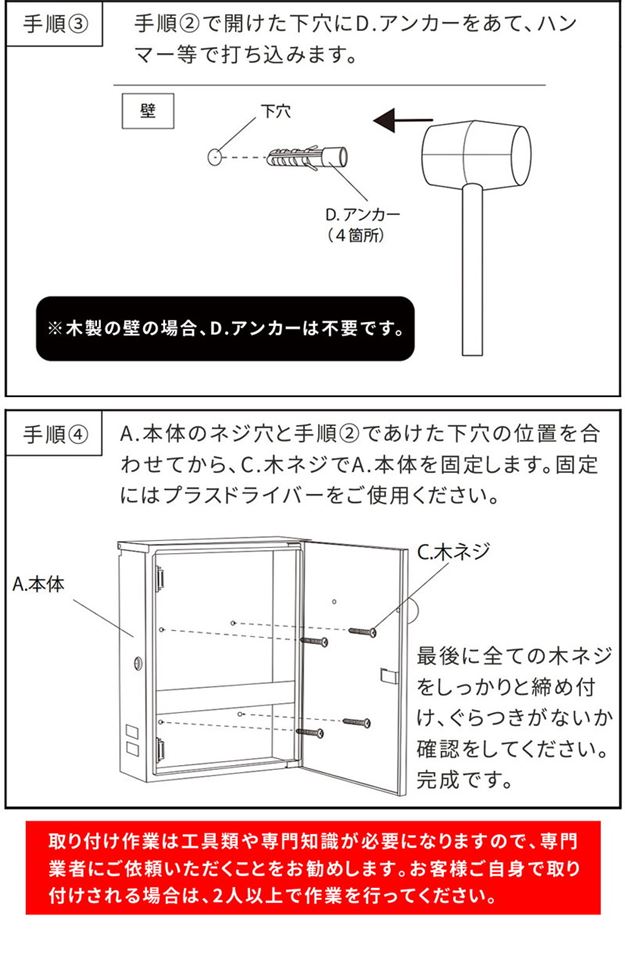 手順③

手順②で開けた下穴にD.アンカーをあて、ハンマー等で打ち込みます。

壁

下穴

D.アンカー
（4箇所）

※木製の壁の場合、D.アンカーは不要です。

手順④

A.本体のネジ穴と手順②であけた下穴の位置を合わせてから、C.木ネジでA.本体を固定します。固定にはプラスドライバーをご使用ください。

A.本体

C.木ネジ

最後に全ての木ネジをしっかりと締め付け、ぐらつきがないか確認をしてください。完成です。

取り付け作業は工具類や専門知識が必要になりますので、専門業者にご依頼いただくことをお勧めします。お客様ご自身で取り付けされる場合は、2人以上で作業を行ってください。