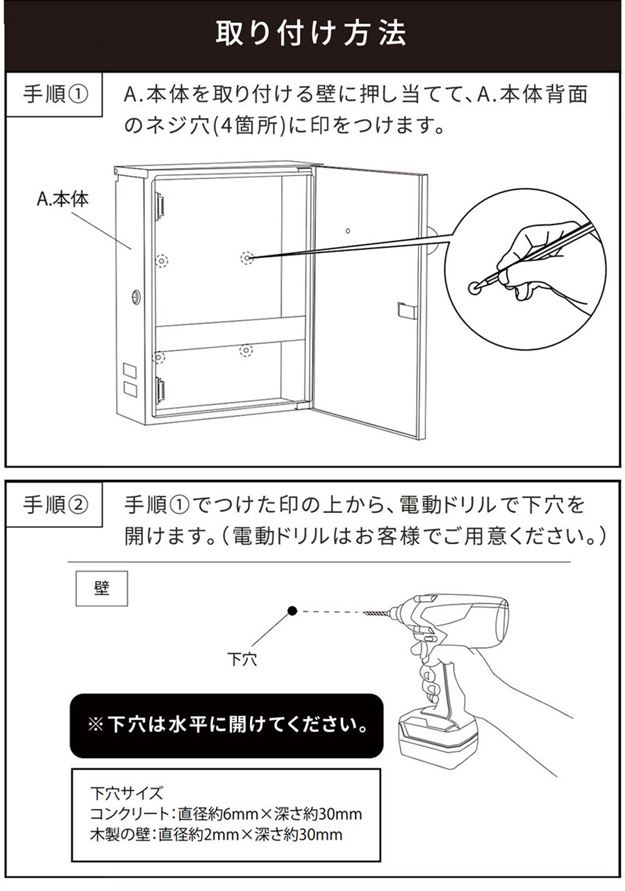 取り付け方法

手順①

A.本体を取り付ける壁に押し当てて、A.本体背面のネジ穴(4箇所)に印をつけます。

A.本体

手順②

手順①でつけた印の上から、電動ドリルで下穴を開けます。（電動ドリルはお客様でご用意ください。）

壁

下穴

※下穴は水平に開けてください。

下穴サイズ
コンクリート：直径約6mm×深さ約30mm
木製の壁：直径約2mm×深さ約30mm