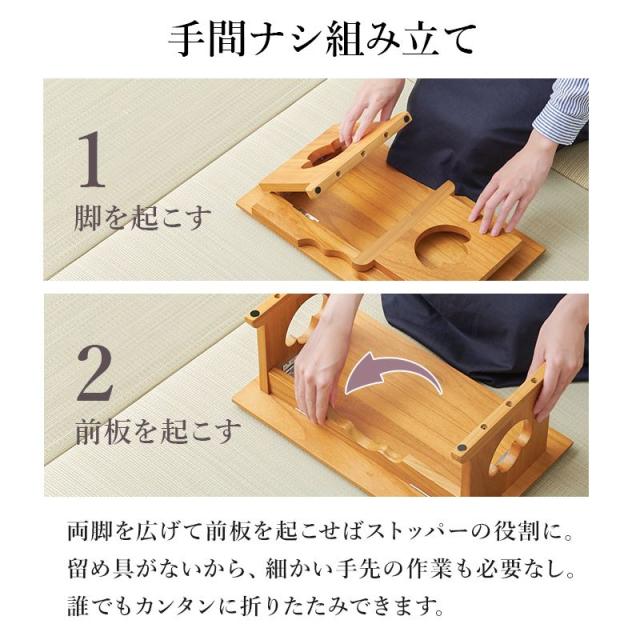 手間ナシ組み立て

1
脚を起こす

2
前板を起こす

両脚を広げて前板を起こせばストッパーの役割に。
留め具がないから、細かい手先の作業も必要なし。
誰でもカンタンに折りたたみできます。