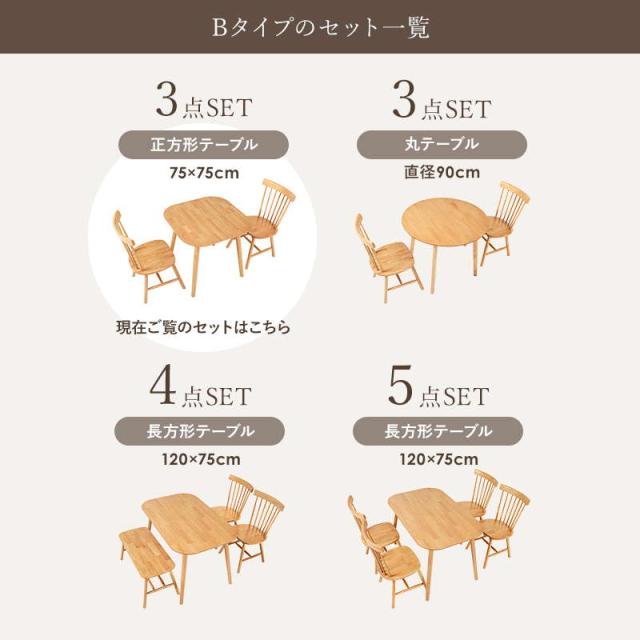 Bタイプのセット一覧

3点SET
正方形テーブル
75×75cm

現在ご覧のセットはこちら

3点SET
丸テーブル
直径90cm

4点SET
長方形テーブル
120×75cm

5点SET
長方形テーブル
120×75cm