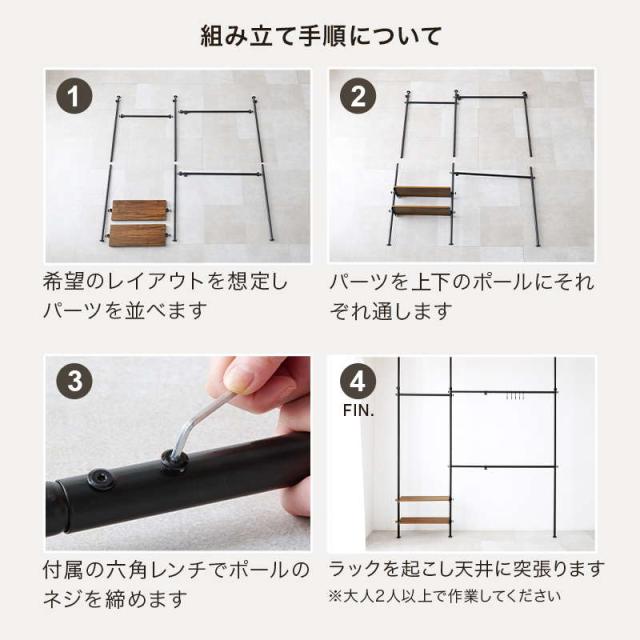 組み立て手順について

1

希望のレイアウトを想定しパーツを並べます

2

パーツを上下のポールにそれぞれ通します

3

付属の六角レンチでポールのネジを締めます

4
FIN.

ラックを起こし天井に突張ります
※大人2人以上で作業してください