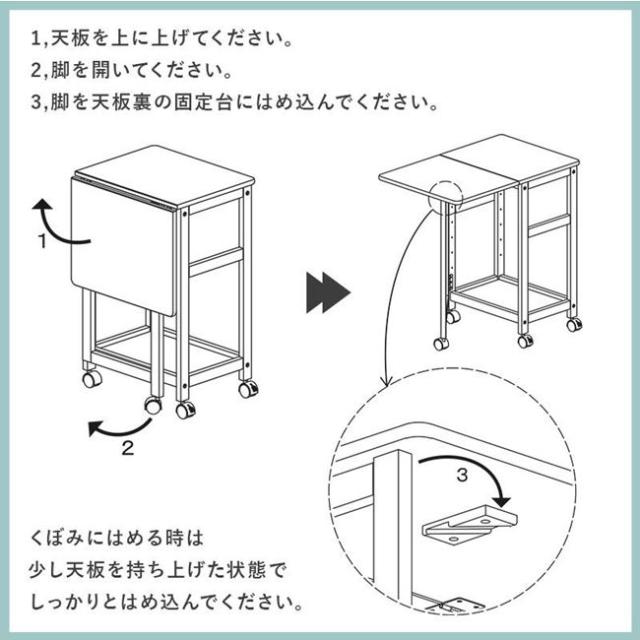 1,天板を上に上げてください。
2,脚を開いてください。
3,脚を天板裏の固定台にはめ込んでください。

1

2

3

くぼみにはめる時は
少し天板を持ち上げた状態で
しっかりとはめ込んでください。