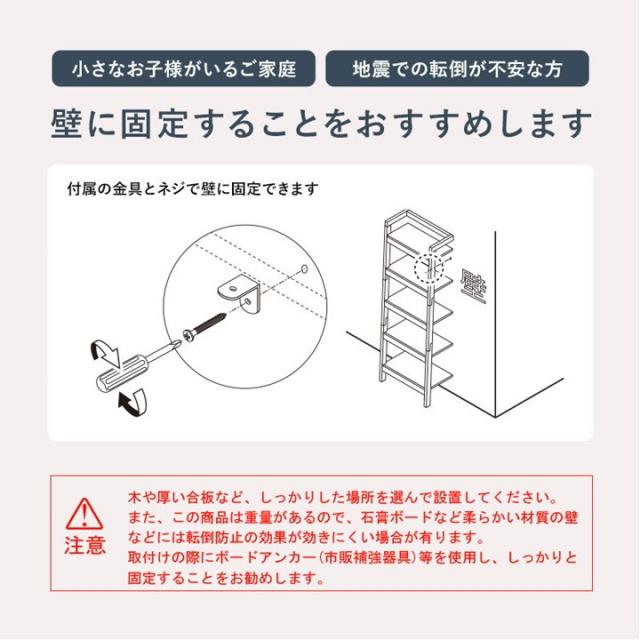 小さなお子様がいるご家庭

地震での転倒が不安な方

壁に固定することをおすすめします

付属の金具とネジで壁に固定できます

壁

注意

木や厚い合板など、しっかりした場所を選んで設置してください。また、この商品は重量があるので、石膏ボードなど柔らかい材質の壁などには転倒防止の効果が効きにくい場合が有ります。取付けの際にボードアンカー(市販補強器具)等を使用し、しっかりと固定することをお勧めします。