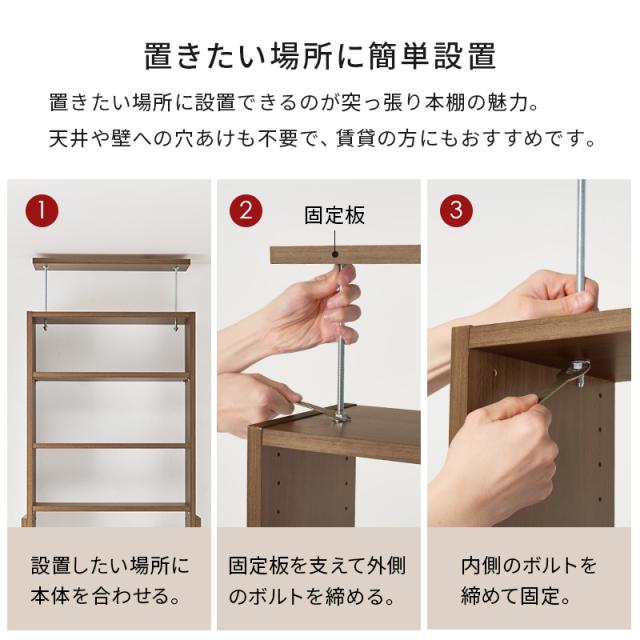 置きたい場所に簡単設置

置きたい場所に設置できるのが突っ張り本棚の魅力。
天井や壁への穴あけも不要で、賃貸の方にもおすすめです。

1

設置したい場所に本体を合わせる。

2

固定板

固定板を支えて外側のボルトを締める。

3

内側のボルトを締めて固定。