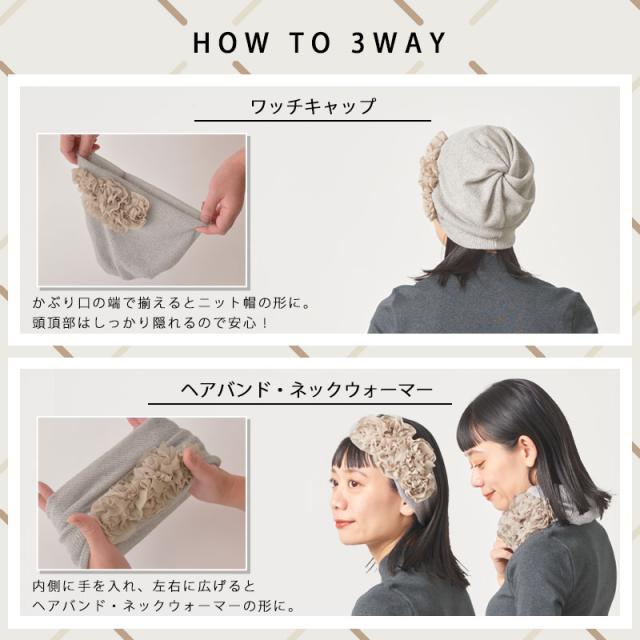 HOW TO 3WAY

ワッチキャップ

かぶり口の端で揃えるとニット帽の形に。
頭頂部はしっかり隠れるので安心！

ヘアバンド・ネックウォーマー

内側に手を入れ、左右に広げると
ヘアバンド・ネックウォーマーの形に。