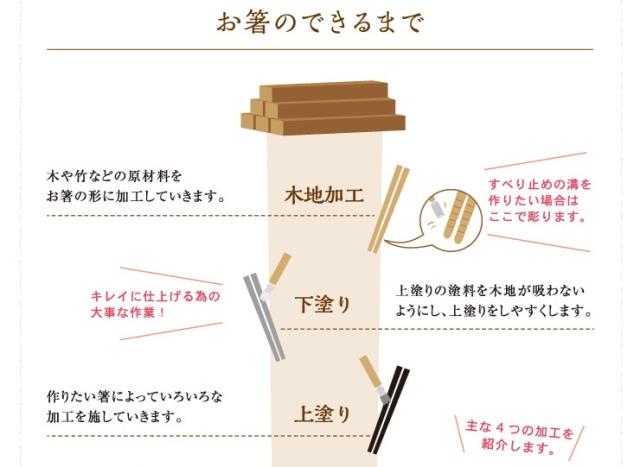 お箸のできるまで

木や竹などの原材料をお箸の形に加工していきます。

木地加工

すべり止めの溝を作りたい場合はここで彫ります。

キレイに仕上げる為の大事な作業！

下塗り

上塗りの塗料を木地が吸わないようにし、上塗りをしやすくします。

作りたい箸によっていろいろな加工を施していきます。

上塗り

主な４つの加工を紹介します。