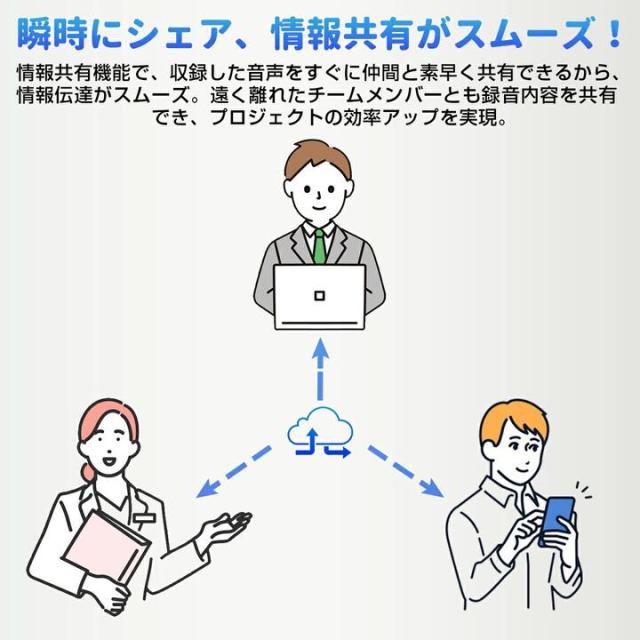 瞬時にシェア、情報共有がスムーズ！

情報共有機能で、収録した音声をすぐに仲間と素早く共有できるから、情報伝達がスムーズ。遠く離れたチームメンバーとも録音内容を共有でき、プロジェクトの効率アップを実現。