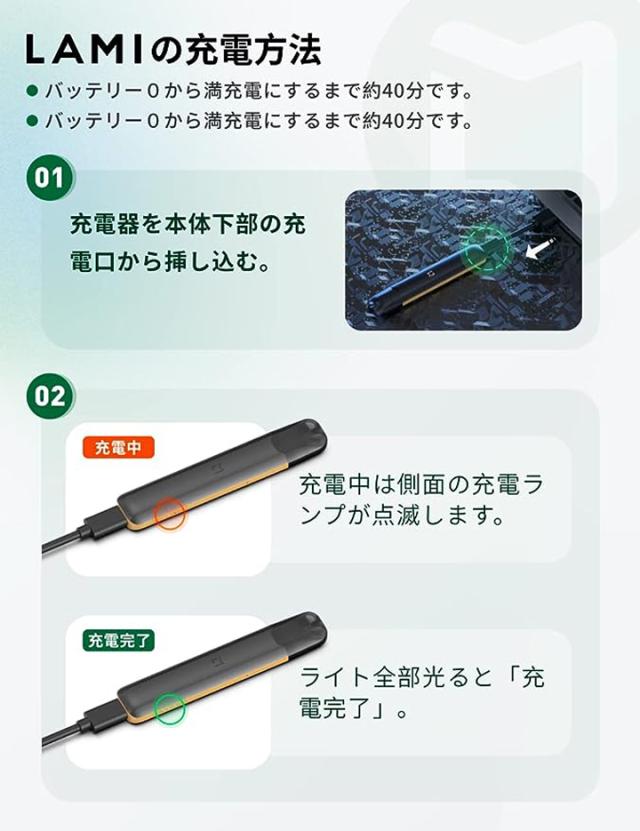 LAMIの充電方法

● バッテリー０から満充電にするまで約40分です。
● バッテリー０から満充電にするまで約40分です。

01
充電器を本体下部の充電口から挿し込む。

02
充電中
充電中は側面の充電ランプが点滅します。

充電完了
ライト全部光ると「充電完了」。