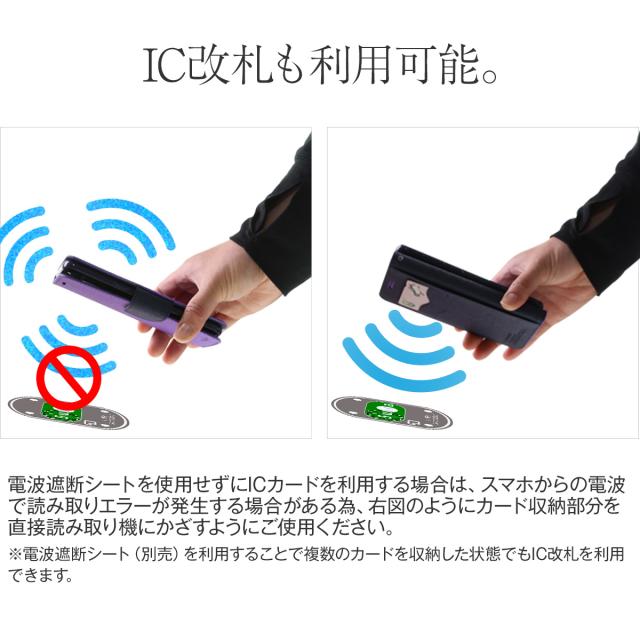 IC改札も利用可能。

電波遮断シートを使用せずにICカードを利用する場合は、スマホからの電波で読み取りエラーが発生する場合がある為、右図のようにカード収納部分を直接読み取り機にかざすようにご使用ください。

※電波遮断シート（別売）を利用することで複数のカードを収納した状態でもIC改札を利用できます。