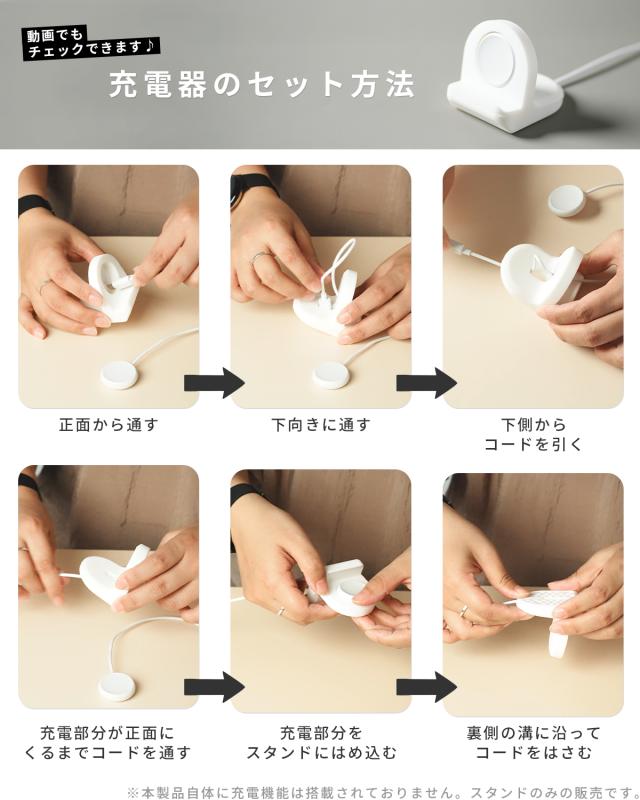 動画でも
チェックできます♪

充電器のセット方法

正面から通す

下向きに通す

下側から
コードを引く

充電部分が正面に
くるまでコードを通す

充電部分を
スタンドにはめ込む

裏側の溝に沿って
コードをはさむ

※本製品自体に充電機能は搭載されておりません。スタンドのみの販売です。