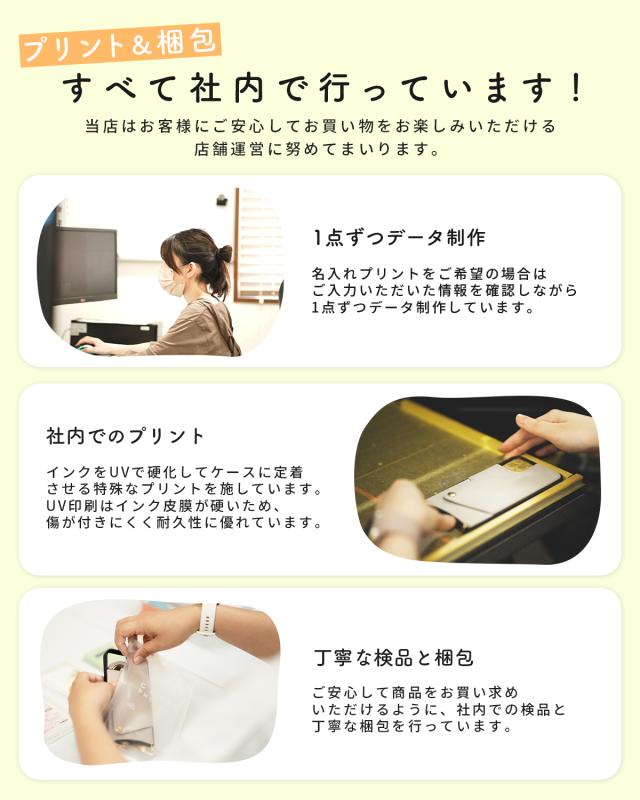 プリント＆梱包

すべて社内で行っています！

当店はお客様にご安心してお買い物をお楽しみいただける店舗運営に努めてまいります。

1点ずつデータ制作

名入れプリントをご希望の場合はご入力いただいた情報を確認しながら1点ずつデータ制作しています。

社内でのプリント

インクをUVで硬化してケースに定着させる特殊なプリントを施しています。UV印刷はインク皮膜が硬いため、傷が付きにくく耐久性に優れています。

丁寧な検品と梱包

ご安心して商品をお買い求めいただけるように、社内での検品と丁寧な梱包を行っています。