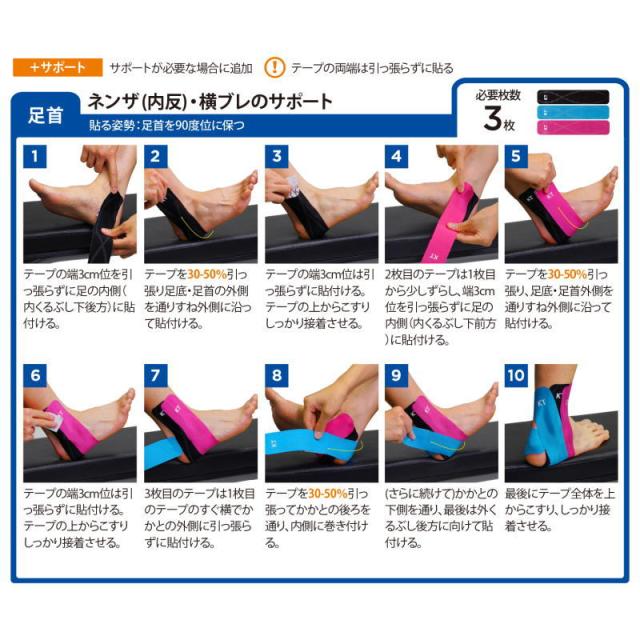 +サポート　サポートが必要な場合に追加　!　テープの両端は引っ張らずに貼る

足首　ネンザ(内反)・横ブレのサポート
貼る姿勢：足首を90度位に保つ

必要枚数
3枚

1
テープの端3cm位を引っ張らずに足の内側(内くるぶし下後方)に貼付ける。

2
テープを30-50%引っ張り足底・足首の外側を通りすね外側に沿って貼付ける。

3
テープの端3cm位は引っ張らずに貼付ける。テープの上からこすりしっかり接着させる。

4
2枚目のテープは1枚目から少しずらし、端3cm位を引っ張らずに足の内側(内くるぶし下前方)に貼付ける。

5
テープを30-50%引っ張り、足底・足首外側を通りすね外側に沿って貼付ける。

6
テープの端3cm位は引っ張らずに貼付ける。テープの上からこすりしっかり接着させる。

7
3枚目のテープは1枚目のテープのすぐ横でかかとの外側に引っ張らずに貼付ける。

8
テープを30-50%引っ張ってかかとの後ろを通り、内側に巻き付ける。

9
(さらに続けて)かかとの下側を通り、最後は外くるぶし後方に向けて貼付ける。

10
最後にテープ全体を上からこすり、しっかり接着させる。