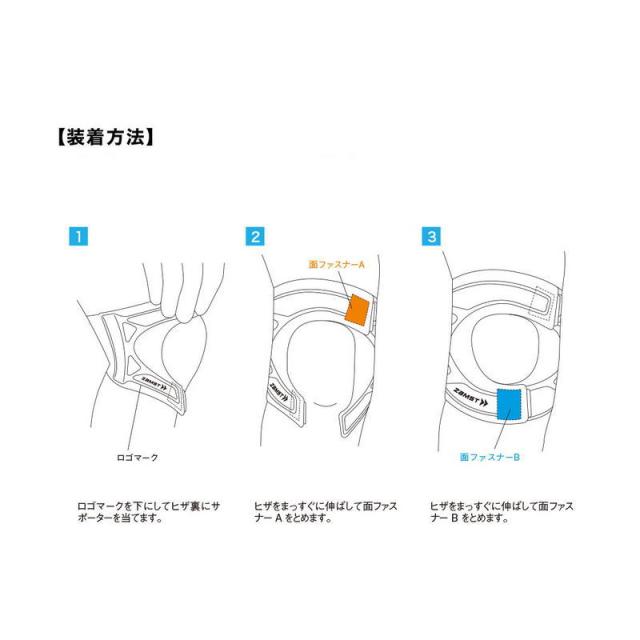 【装着方法】

1

ZAMST

ロゴマーク

ロゴマークを下にしてヒザ裏にサポーターを当てます。

2

面ファスナーA

ZAMST

ヒザをまっすぐに伸ばして面ファスナー A をとめます。

3

ZAMST

面ファスナーB

ヒザをまっすぐに伸ばして面ファスナー B をとめます。