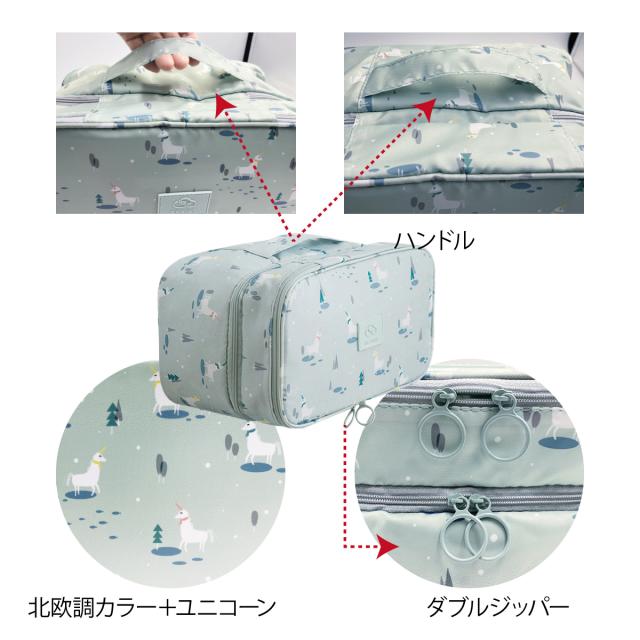 ハンドル

北欧調カラー+ユニコーン

ダブルジッパー