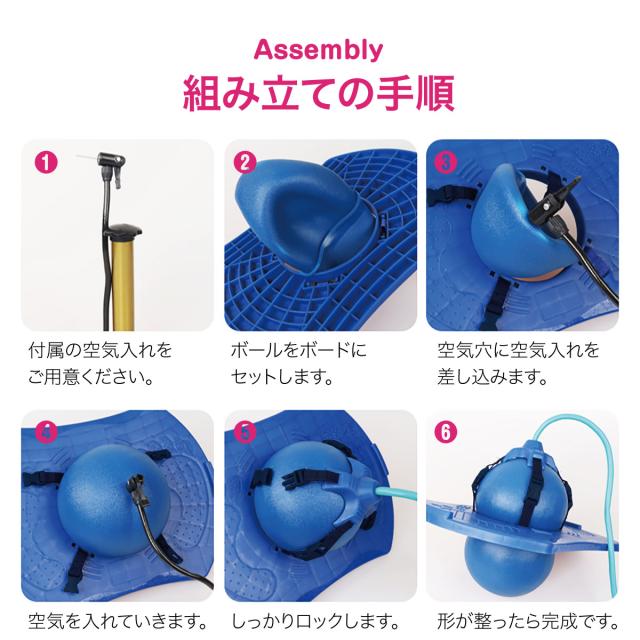 Assembly
組み立ての手順

1
付属の空気入れをご用意ください。

2
ボールをボードにセットします。

3
空気穴に空気入れを差し込みます。

4
空気を入れていきます。

5
しっかりロックします。

6
形が整ったら完成です。