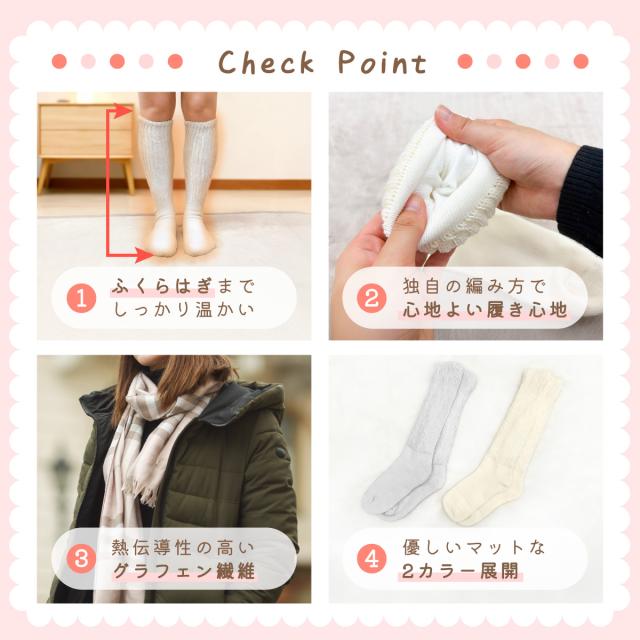 Check Point

1 ふくらはぎまで しっかり温かい

2 独自の編み方で 心地よい履き心地

3 熱伝導性の高い グラフェン繊維

4 優しいマットな 2カラー展開