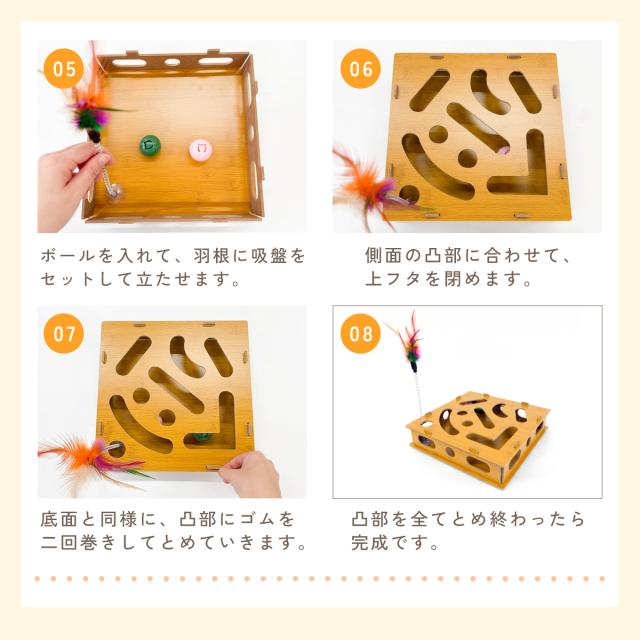 05

ボールを入れて、羽根に吸盤をセットして立たせます。

06

側面の凸部に合わせて、上フタを閉めます。

07

底面と同様に、凸部にゴムを二回巻きしてとめていきます。

08

凸部を全てとめ終わったら完成です。