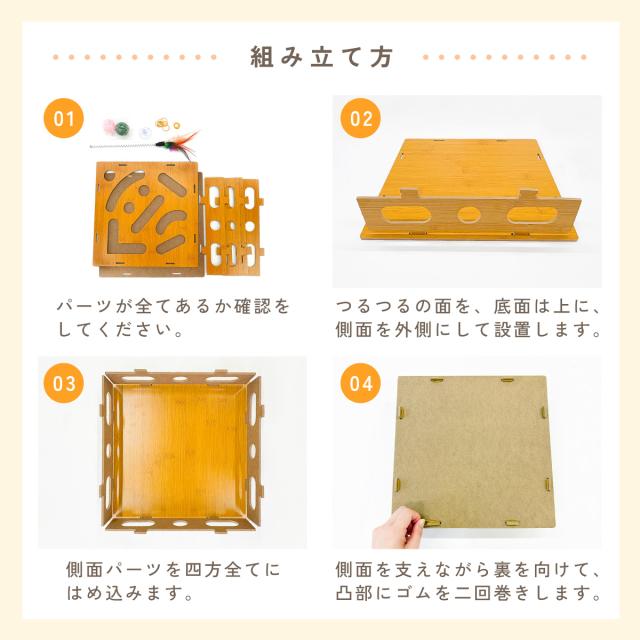 組み立て方

01

パーツが全てあるか確認をしてください。

02

つるつるの面を、底面は上に、側面を外側にして設置します。

03

側面パーツを四方全てにはめ込みます。

04

側面を支えながら裏を向けて、凸部にゴムを二回巻きします。