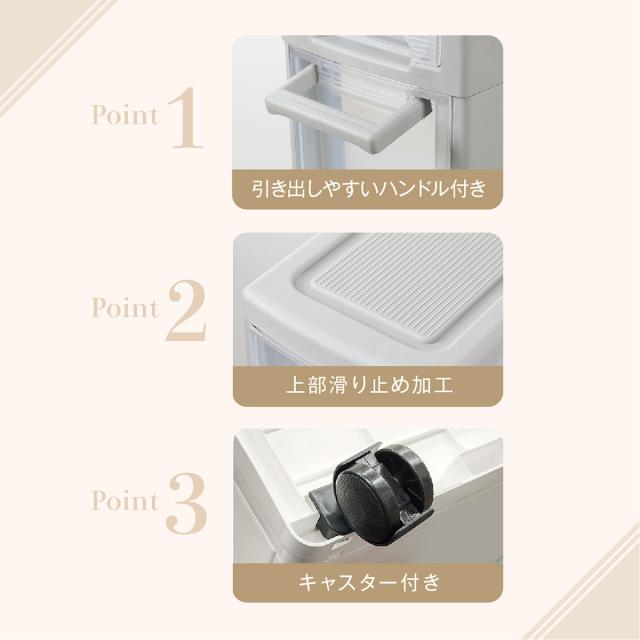 Point 1

引き出しやすいハンドル付き

Point 2

上部滑り止め加工

Point 3

キャスター付き