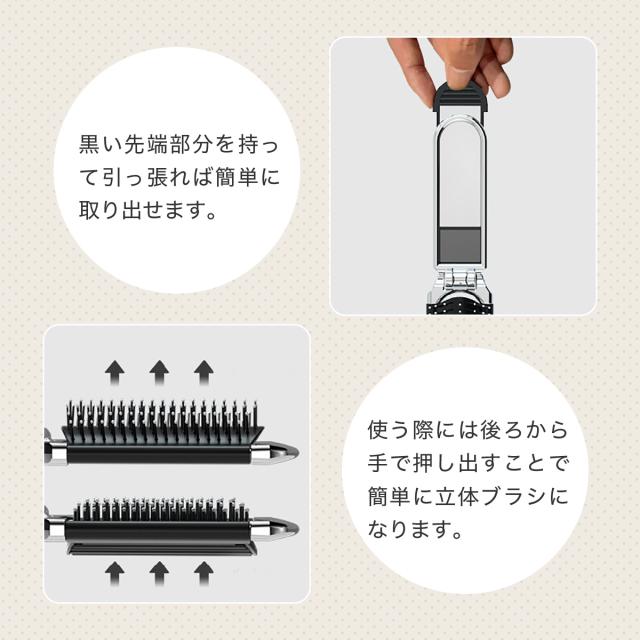 黒い先端部分を持って引っ張れば簡単に取り出せます。

使う際には後ろから手で押し出すことで簡単に立体ブラシになります。