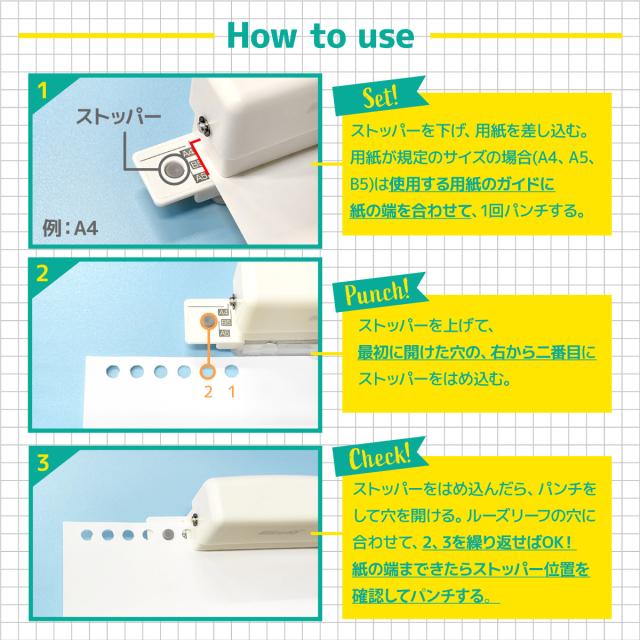 How to use

1

ストッパー

A4
B5
A5

例：A4

Set!

ストッパーを下げ、用紙を差し込む。用紙が規定のサイズの場合(A4、A5、B5)は使用する用紙のガイドに紙の端を合わせて、1回パンチする。

2

A4
B5
A5

2 1

Punch!

ストッパーを上げて、最初に開けた穴の、右から二番目にストッパーをはめ込む。

3

Check!

ストッパーをはめ込んだら、パンチをして穴を開ける。ルーズリーフの穴に合わせて、2、3を繰り返せばOK！紙の端まできたらストッパー位置を確認してパンチする。