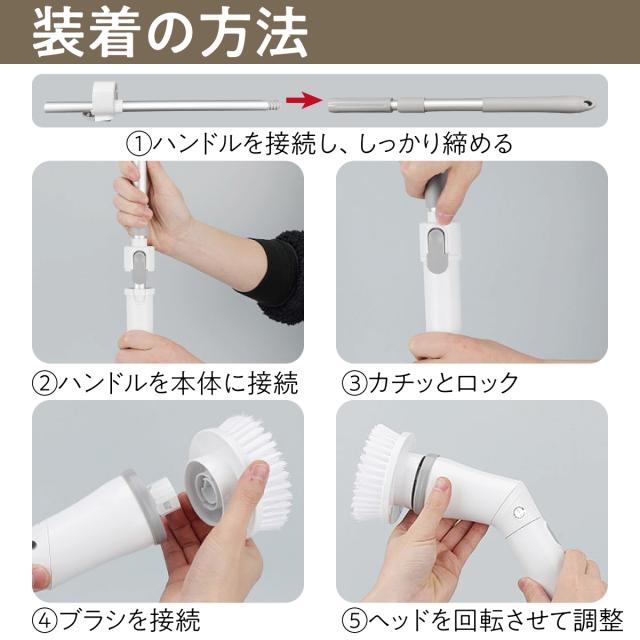 装着の方法

①ハンドルを接続し、しっかり締める

②ハンドルを本体に接続

③カチッとロック

④ブラシを接続

⑤ヘッドを回転させて調整