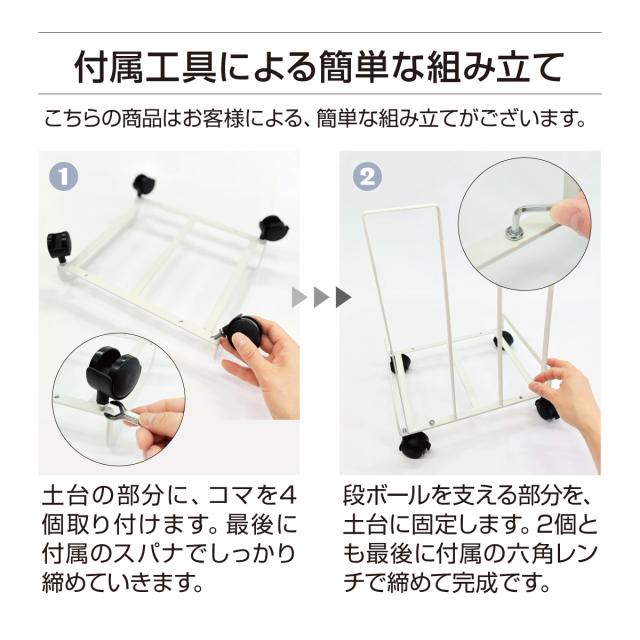 付属工具による簡単な組み立て

こちらの商品はお客様による、簡単な組み立てがございます。

1

2

土台の部分に、コマを4個取り付けます。最後に付属のスパナでしっかり締めていきます。

段ボールを支える部分を、土台に固定します。2個とも最後に付属の六角レンチで締めて完成です。