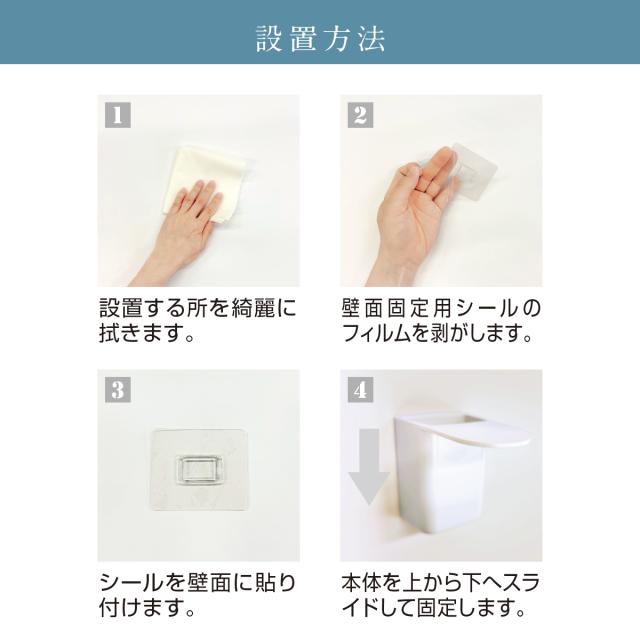 設置方法

1

設置する所を綺麗に拭きます。

2

壁面固定用シールのフィルムを剥がします。

3

シールを壁面に貼り付けます。

4

本体を上から下へスライドして固定します。