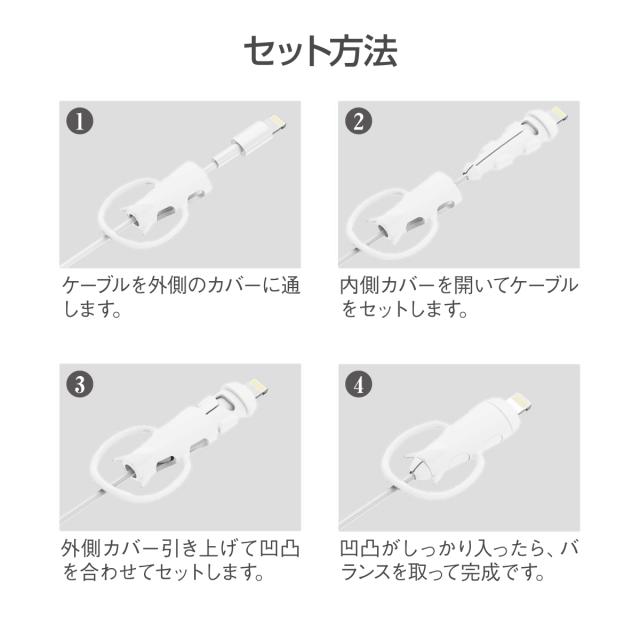 セット方法

1

ケーブルを外側のカバーに通します。

2

内側カバーを開いてケーブルをセットします。

3

外側カバー引き上げて凹凸を合わせてセットします。

4

凹凸がしっかり入ったら、バランスを取って完成です。