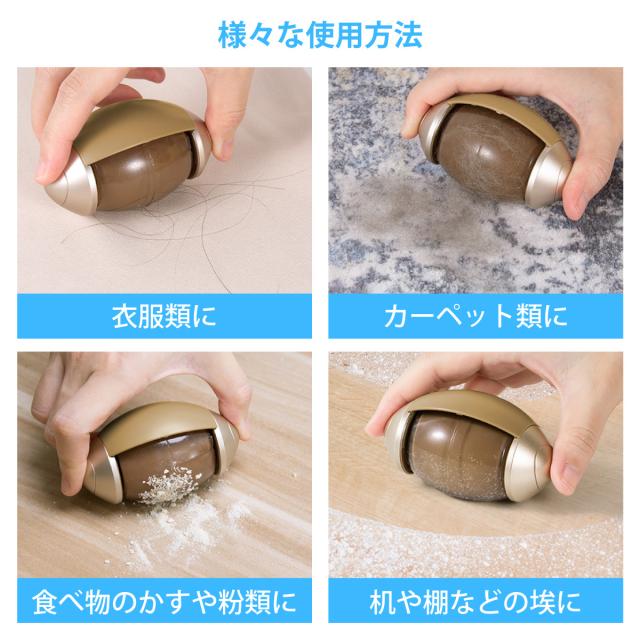 様々な使用方法

衣服類に

カーペット類に

食べ物のかすや粉類に

机や棚などの埃に