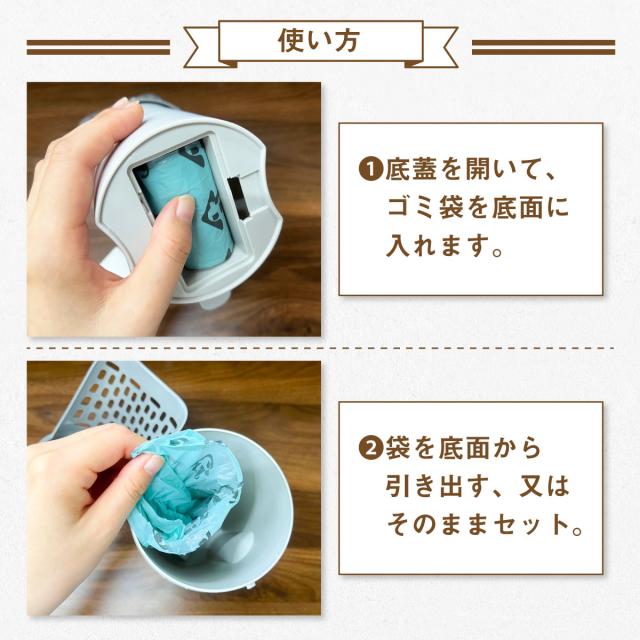 使い方

❶底蓋を開いて、ゴミ袋を底面に入れます。

❷袋を底面から引き出す、又はそのままセット。