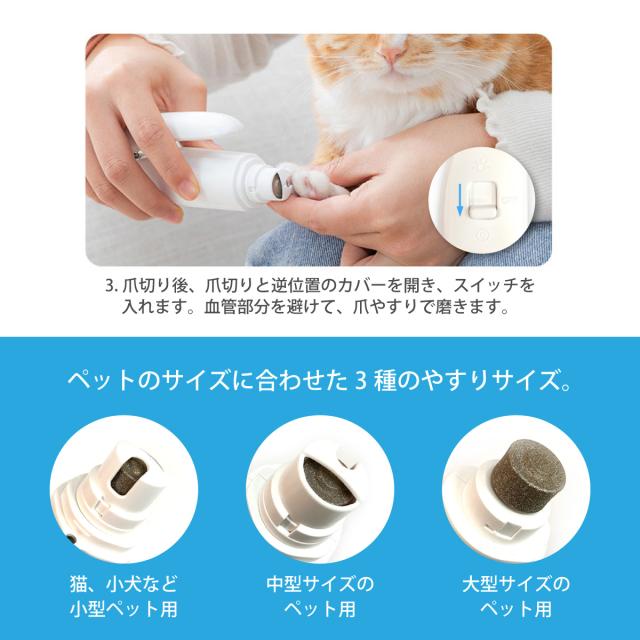 3. 爪切り後、爪切りと逆位置のカバーを開き、スイッチを入れます。血管部分を避けて、爪やすりで磨きます。

ペットのサイズに合わせた 3 種のやすりサイズ。

猫、小犬など
小型ペット用

中型サイズの
ペット用

大型サイズの
ペット用