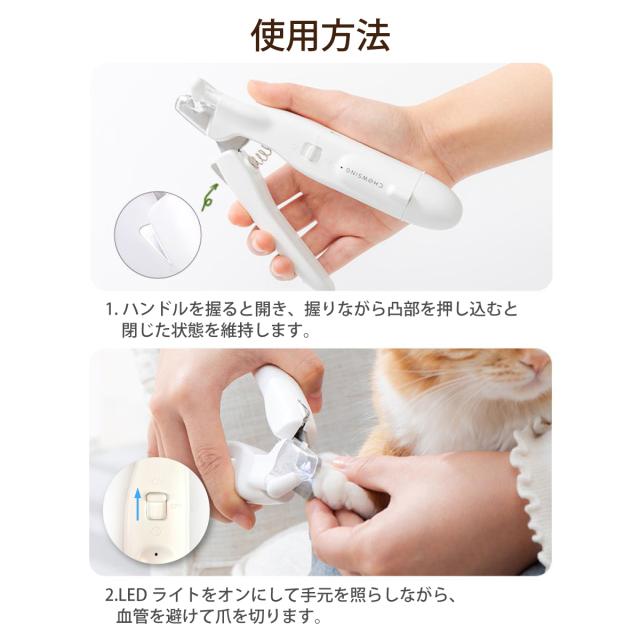 使用方法

CHOWSING

1. ハンドルを握ると開き、握りながら凸部を押し込むと閉じた状態を維持します。

2.LED ライトをオンにして手元を照らしながら、血管を避けて爪を切ります。