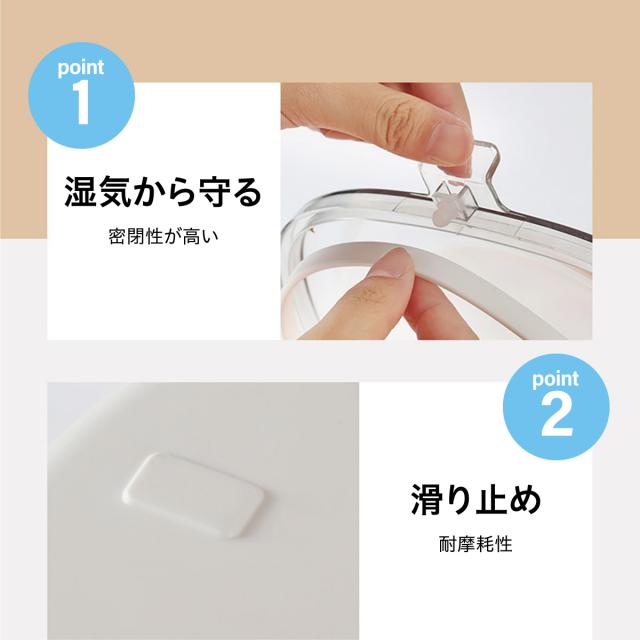 point
1

湿気から守る

密閉性が高い

point
2

滑り止め

耐摩耗性