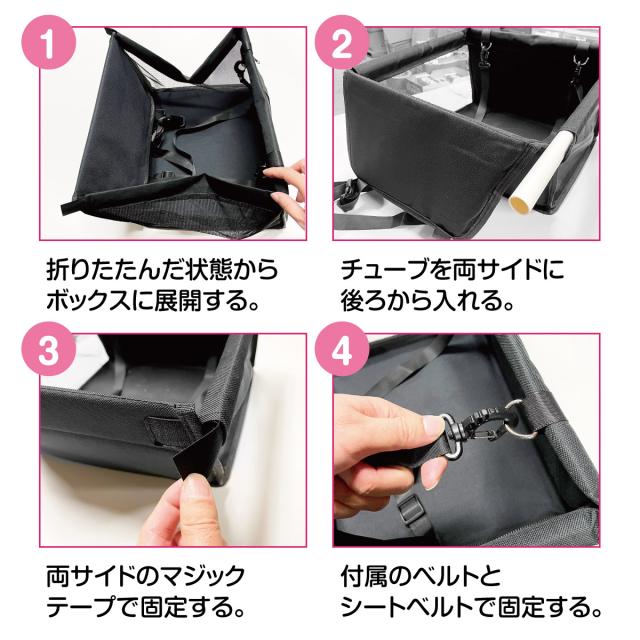 1

折りたたんだ状態からボックスに展開する。

2

チューブを両サイドに後ろから入れる。

3

両サイドのマジックテープで固定する。

4

付属のベルトとシートベルトで固定する。