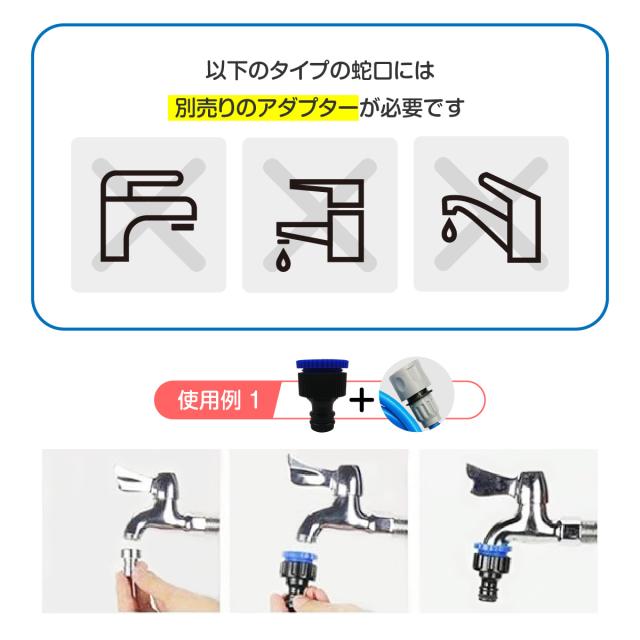 以下のタイプの蛇口には

別売りのアダプターが必要です

使用例 1

+