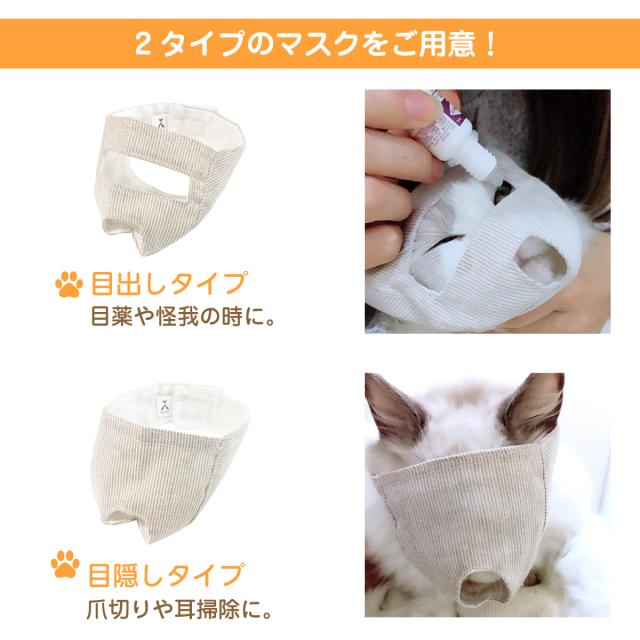 2タイプのマスクをご用意！

目出しタイプ
目薬や怪我の時に。

目隠しタイプ
爪切りや耳掃除に。